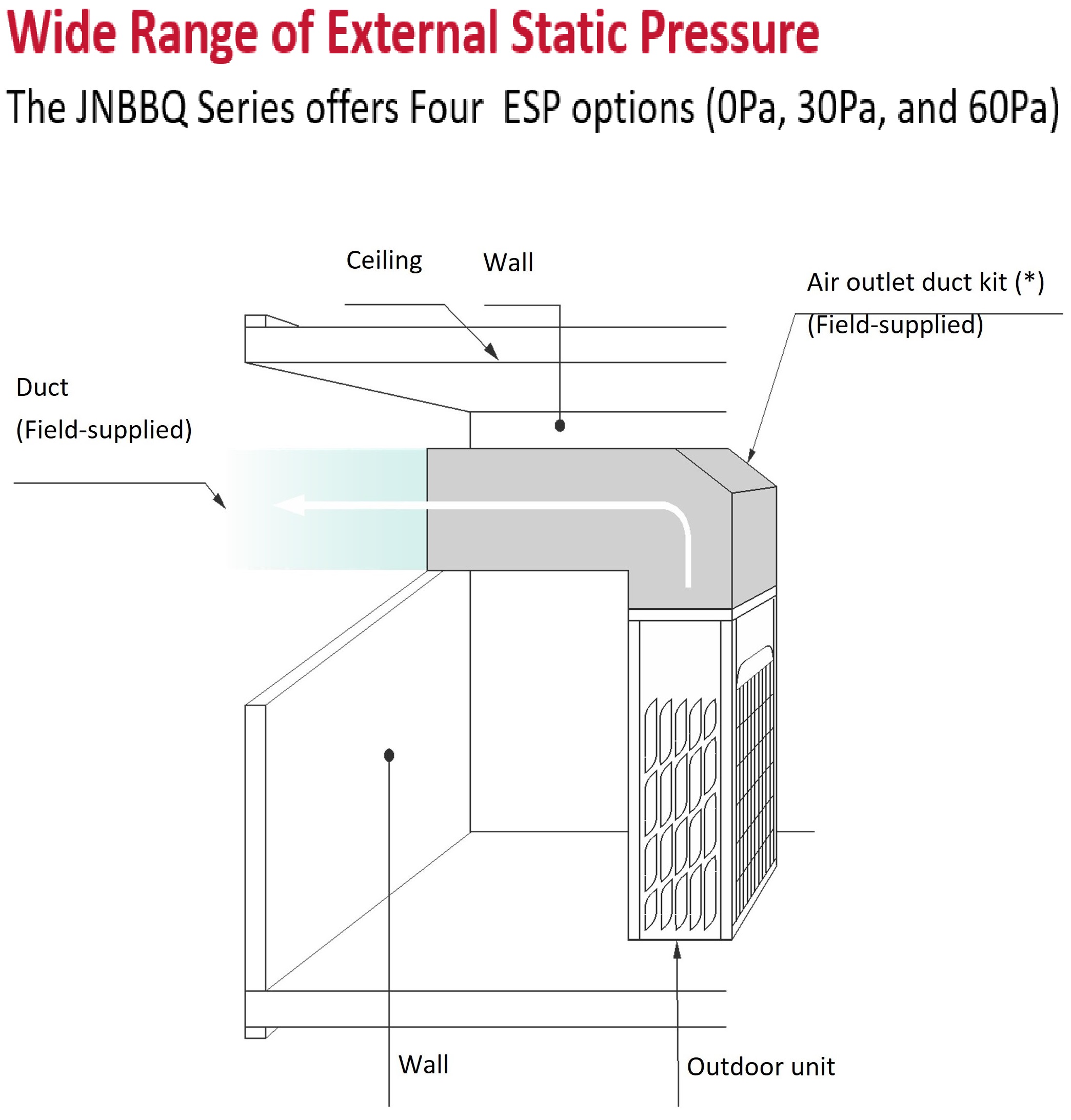 Wide Range of External Static Pressure

The JNBBQ Series offers Four  ESP options (0Pa, 30Pa, and 60Pa)

Ceiling

Wall

Air outlet duct kit (*)
(Field-supplied)

Duct
(Field-supplied)

Wall

Outdoor unit